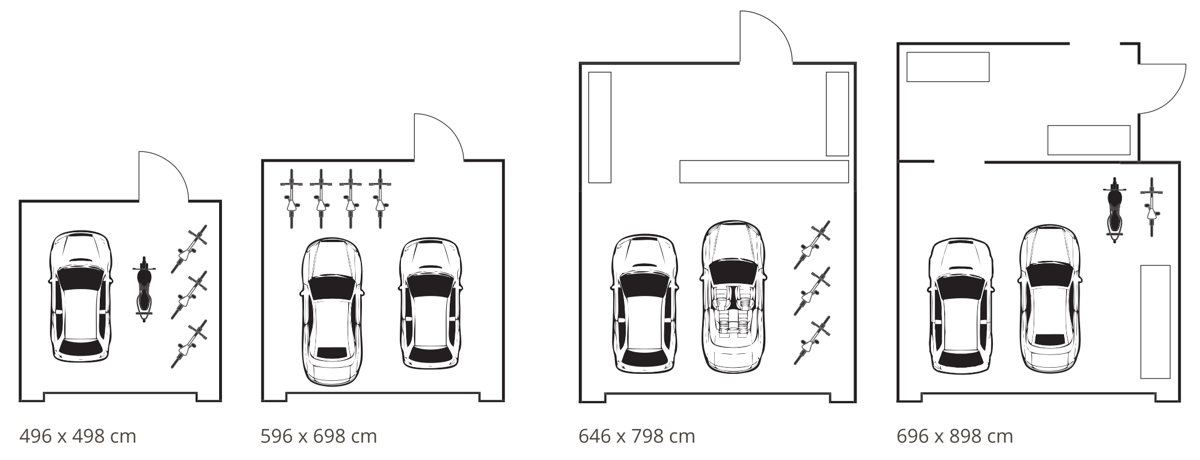 496 x 498 cm

596 x 698 cm

646 x 798 cm

696 x 898 cm